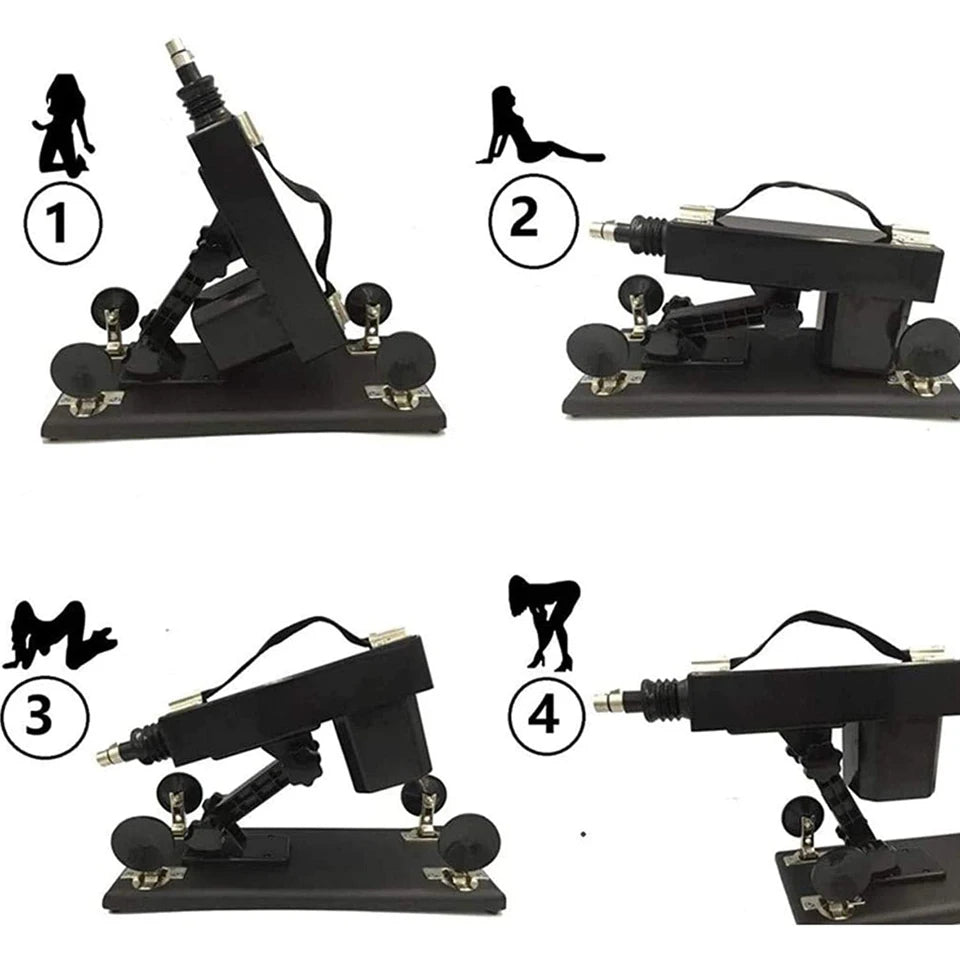 1

2

3

4