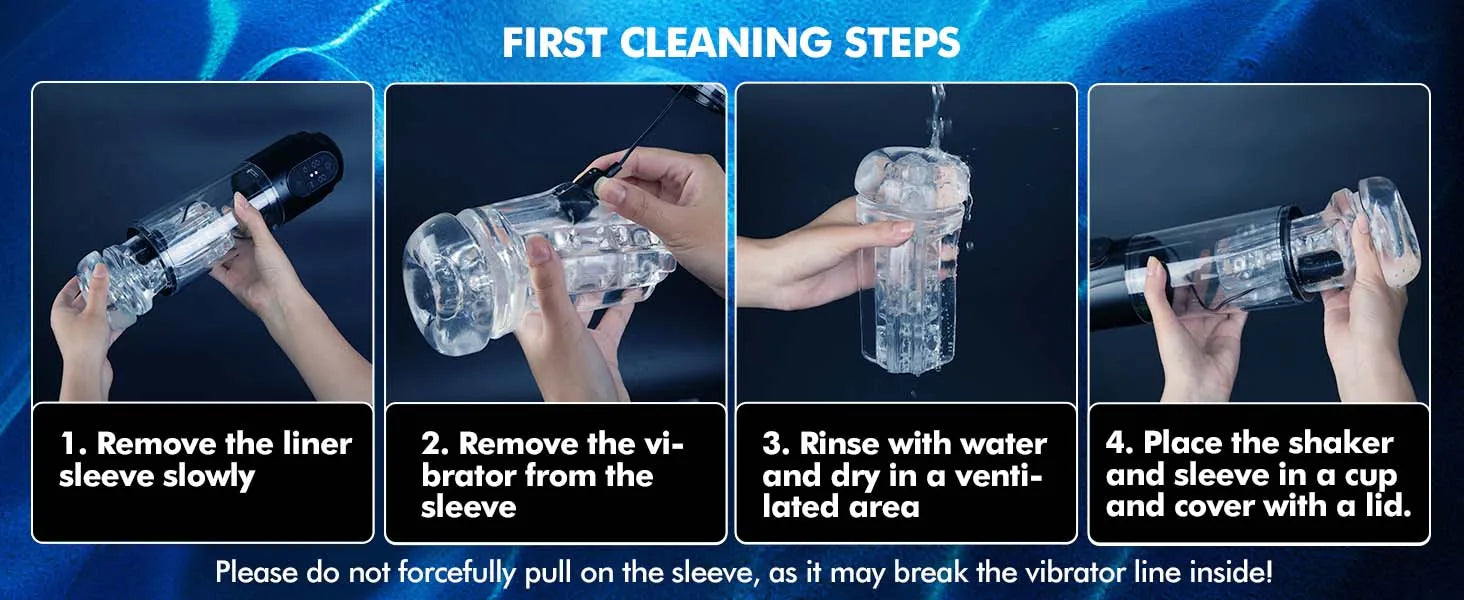 FIRST CLEANING STEPS

1. Remove the liner sleeve slowly

2. Remove the vibrator from the sleeve

3. Rinse with water and dry in a ventilated area

4. Place the shaker and sleeve in a cup and cover with a lid.

Please do not forcefully pull on the sleeve, as it may break the vibrator line inside!